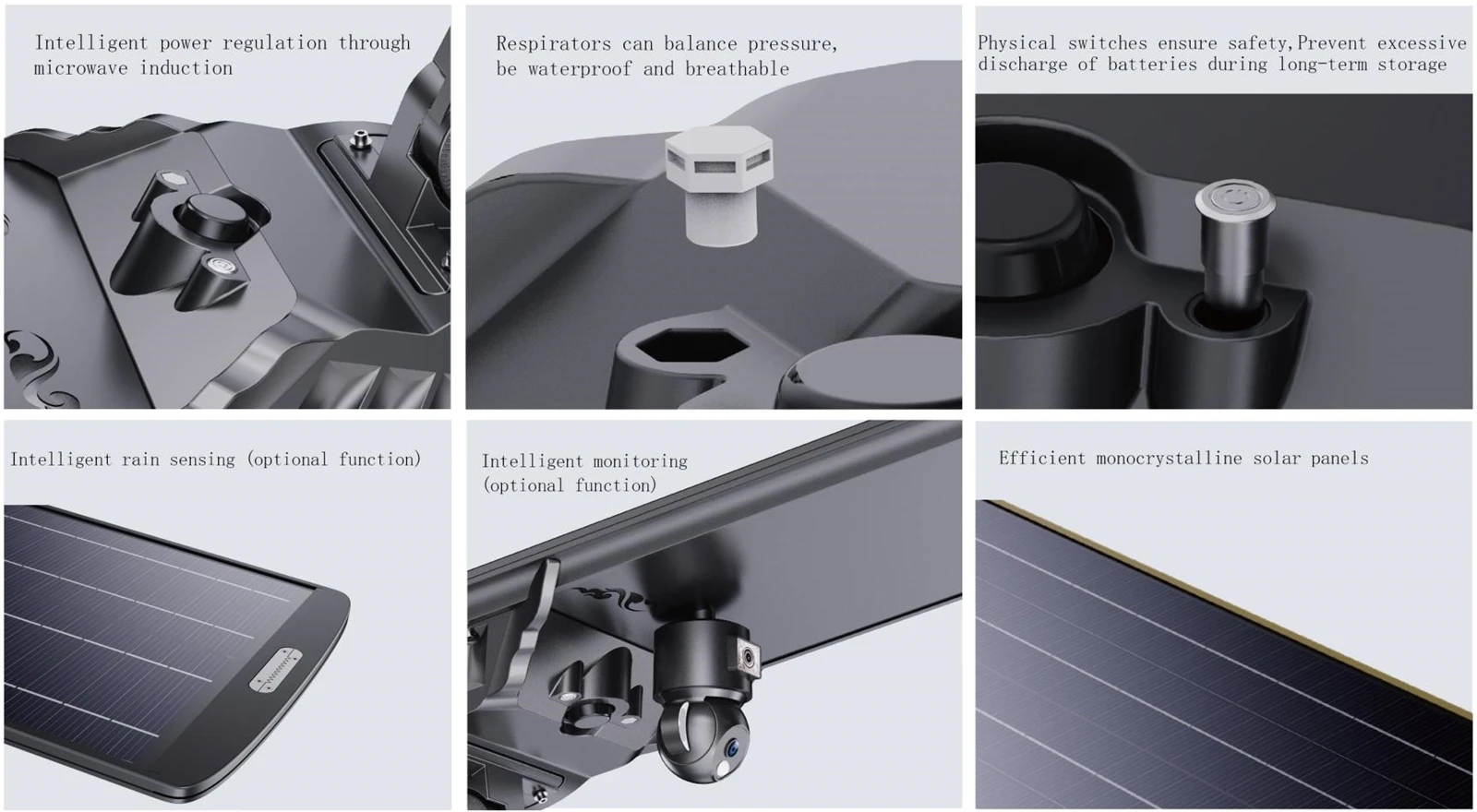 Intelligent power regulation through microwave induction

Respirators can balance pressure, be waterproof and breathable

Physical switches ensure safety,Prevent excessive discharge of batteries during long-term storage

Intelligent rain sensing (optional function)

Intelligent monitoring (optional function)

Efficient monocrystalline solar panels